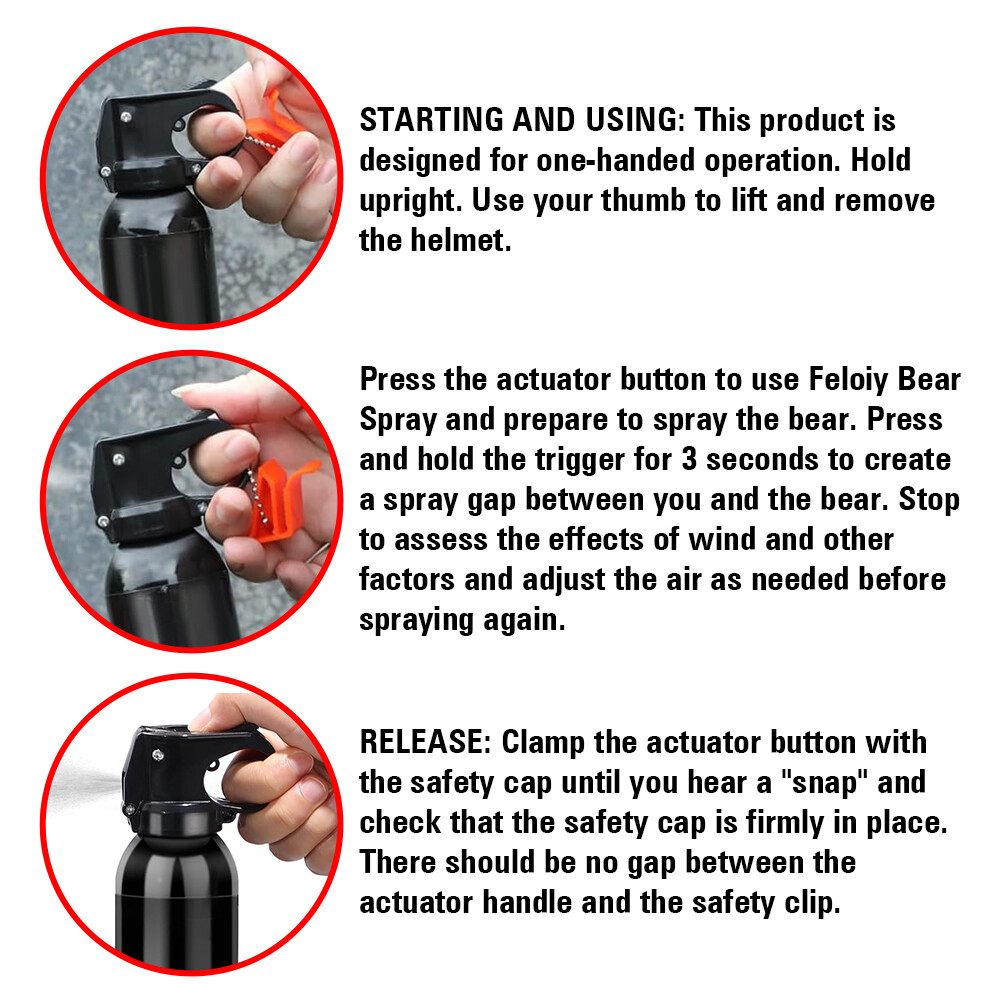 STARTING AND USING: This product is designed for one-handed operation. Hold upright. Use your thumb to lift and remove the helmet.

Press the actuator button to use Feloiy Bear Spray and prepare to spray the bear. Press and hold the trigger for 3 seconds to create a spray gap between you and the bear. Stop to assess the effects of wind and other factors and adjust the air as needed before spraying again.

RELEASE: Clamp the actuator button with the safety cap until you hear a "snap" and check that the safety cap is firmly in place. There should be no gap between the actuator handle and the safety clip.