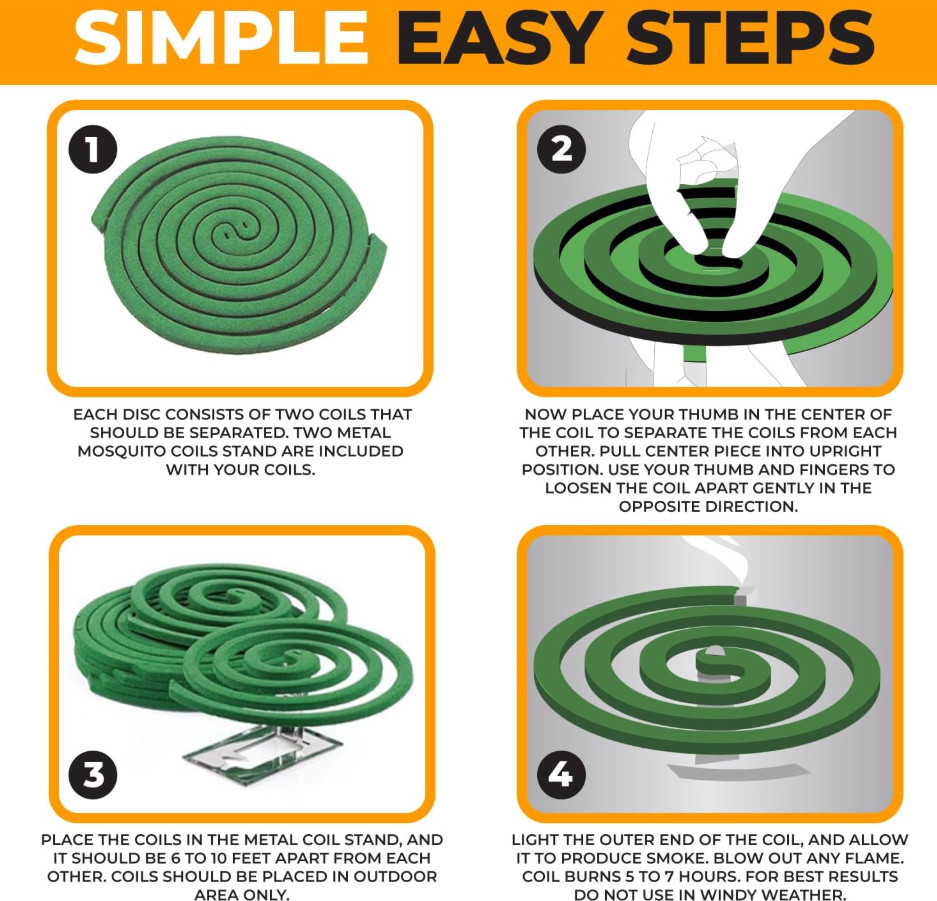 SIMPLE EASY STEPS

1

EACH DISC CONSISTS OF TWO COILS THAT SHOULD BE SEPARATED. TWO METAL MOSQUITO COILS STAND ARE INCLUDED WITH YOUR COILS.

2

NOW PLACE YOUR THUMB IN THE CENTER OF THE COIL TO SEPARATE THE COILS FROM EACH OTHER. PULL CENTER PIECE INTO UPRIGHT POSITION. USE YOUR THUMB AND FINGERS TO LOOSEN THE COIL APART GENTLY IN THE OPPOSITE DIRECTION.

3

PLACE THE COILS IN THE METAL COIL STAND, AND IT SHOULD BE 6 TO 10 FEET APART FROM EACH OTHER. COILS SHOULD BE PLACED IN OUTDOOR AREA ONLY.

4

LIGHT THE OUTER END OF THE COIL, AND ALLOW IT TO PRODUCE SMOKE. BLOW OUT ANY FLAME. COIL BURNS 5 TO 7 HOURS. FOR BEST RESULTS DO NOT USE IN WINDY WEATHER.