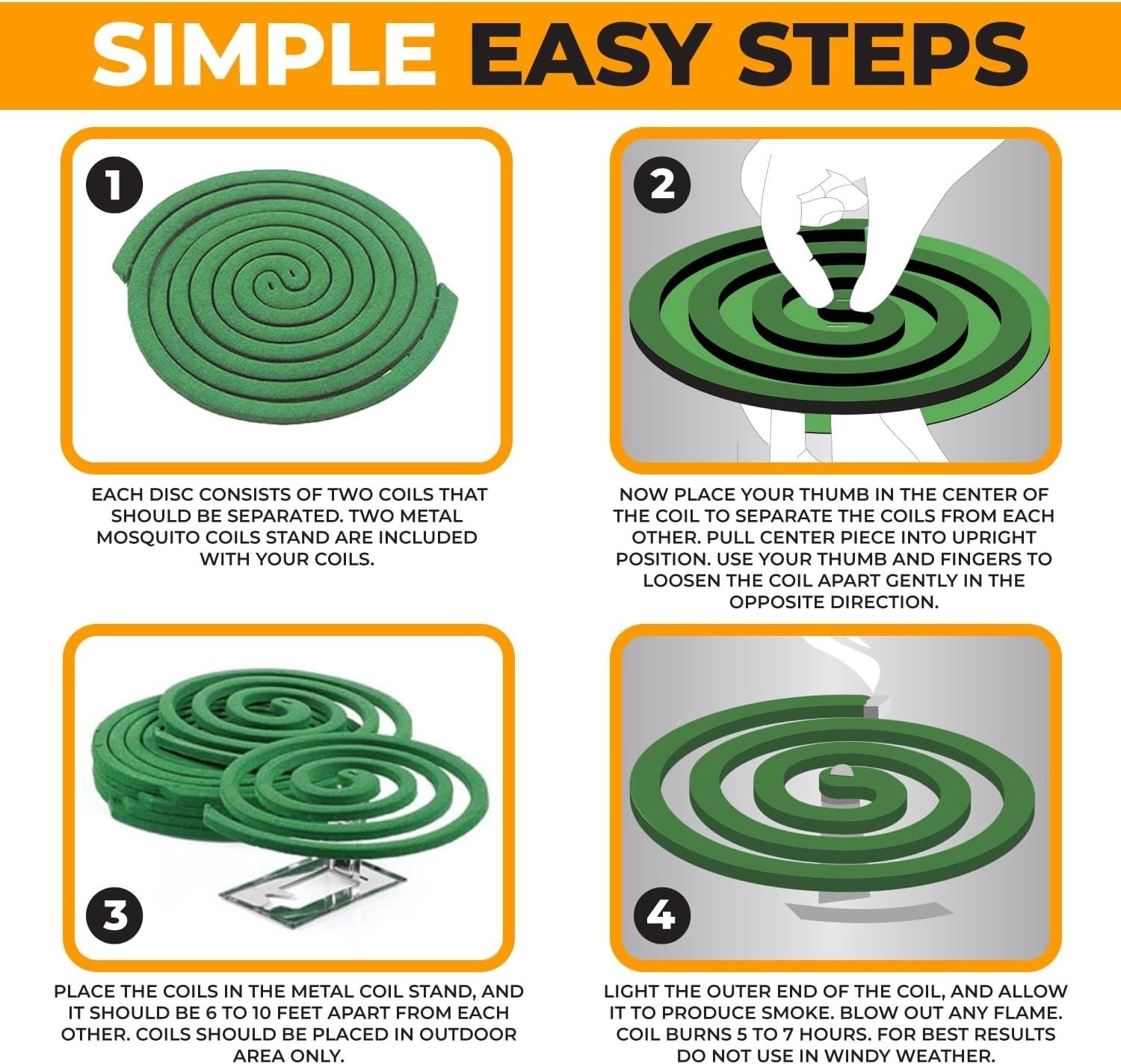 SIMPLE EASY STEPS

1

EACH DISC CONSISTS OF TWO COILS THAT SHOULD BE SEPARATED. TWO METAL MOSQUITO COILS STAND ARE INCLUDED WITH YOUR COILS.

2

NOW PLACE YOUR THUMB IN THE CENTER OF THE COIL TO SEPARATE THE COILS FROM EACH OTHER. PULL CENTER PIECE INTO UPRIGHT POSITION. USE YOUR THUMB AND FINGERS TO LOOSEN THE COIL APART GENTLY IN THE OPPOSITE DIRECTION.

3

PLACE THE COILS IN THE METAL COIL STAND, AND IT SHOULD BE 6 TO 10 FEET APART FROM EACH OTHER. COILS SHOULD BE PLACED IN OUTDOOR AREA ONLY.

4

LIGHT THE OUTER END OF THE COIL, AND ALLOW IT TO PRODUCE SMOKE. BLOW OUT ANY FLAME. COIL BURNS 5 TO 7 HOURS. FOR BEST RESULTS DO NOT USE IN WINDY WEATHER.